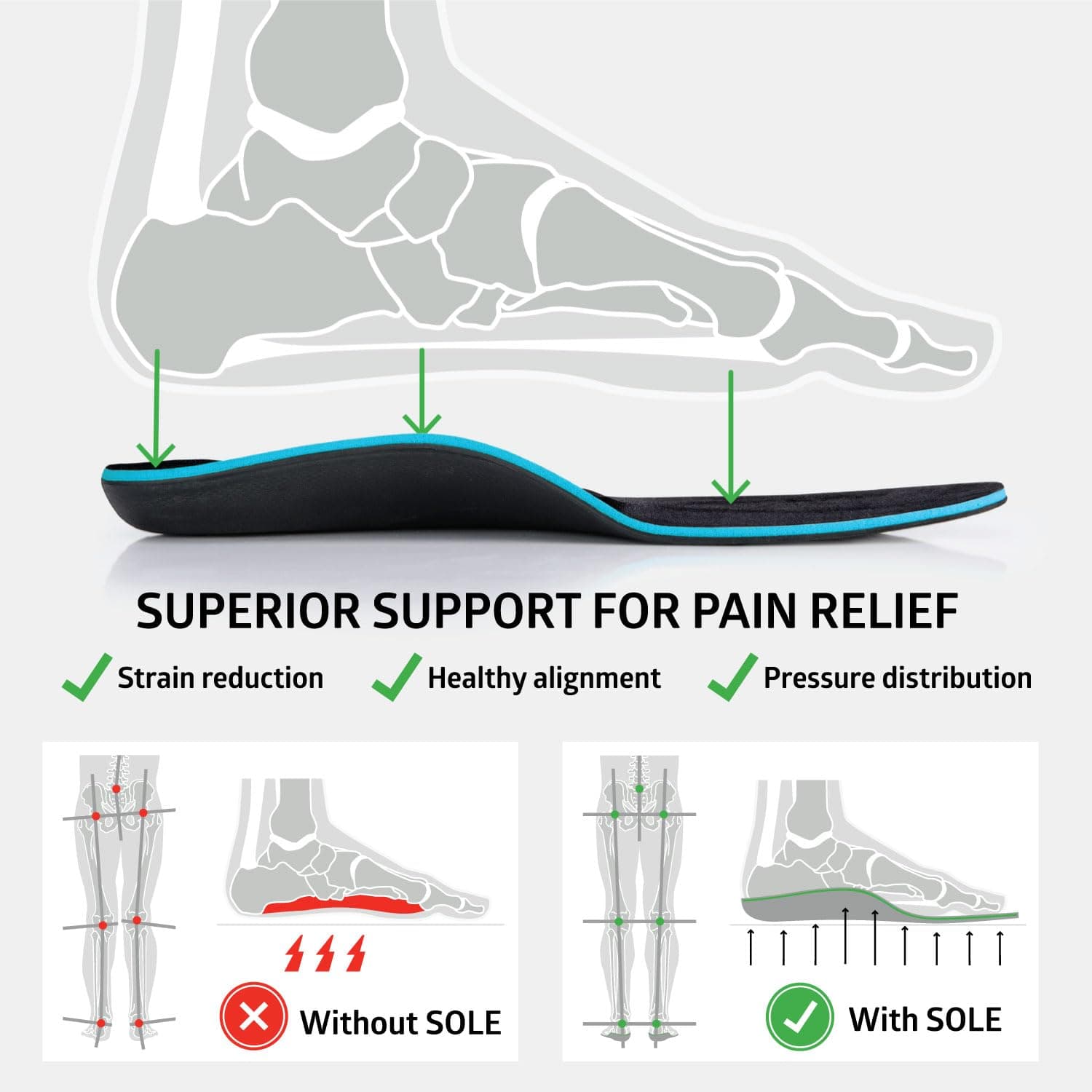 SUPERIOR SUPPORT FOR PAIN RELIEF

Strain reduction

Healthy alignment

Pressure distribution

Without SOLE

With SOLE